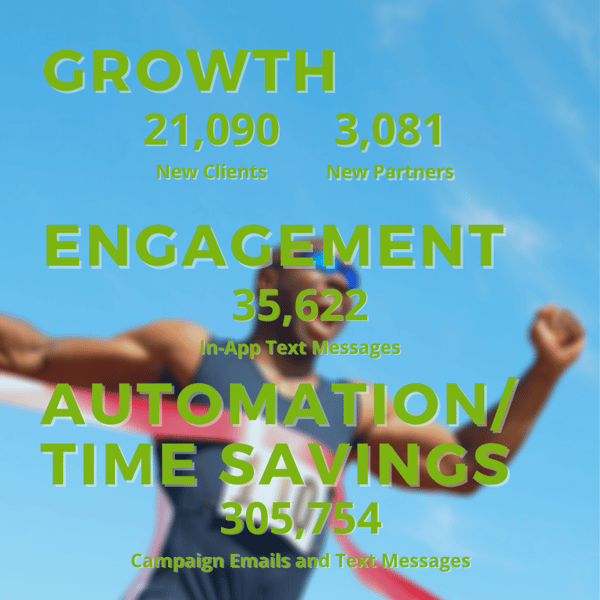 GROWTH

21,090
New Clients

3,081
New Partners

ENGAGEMENT

35,622
In-App Text Messages

AUTOMATION/
TIME SAVINGS

305,754
Campaign Emails and Text Messages