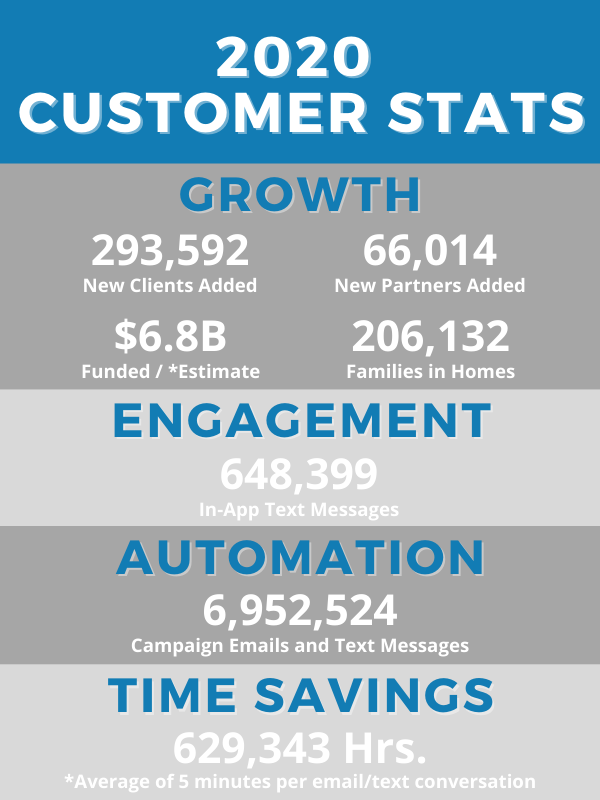 2020
CUSTOMER STATS

GROWTH

293,592
New Clients Added

66,014
New Partners Added

$6.8B
Funded / *Estimate

206,132
Families in Homes

ENGAGEMENT

648,399
In-App Text Messages

AUTOMATION

6,952,524
Campaign Emails and Text Messages

TIME SAVINGS

629,343 Hrs.
*Average of 5 minutes per email/text conversation